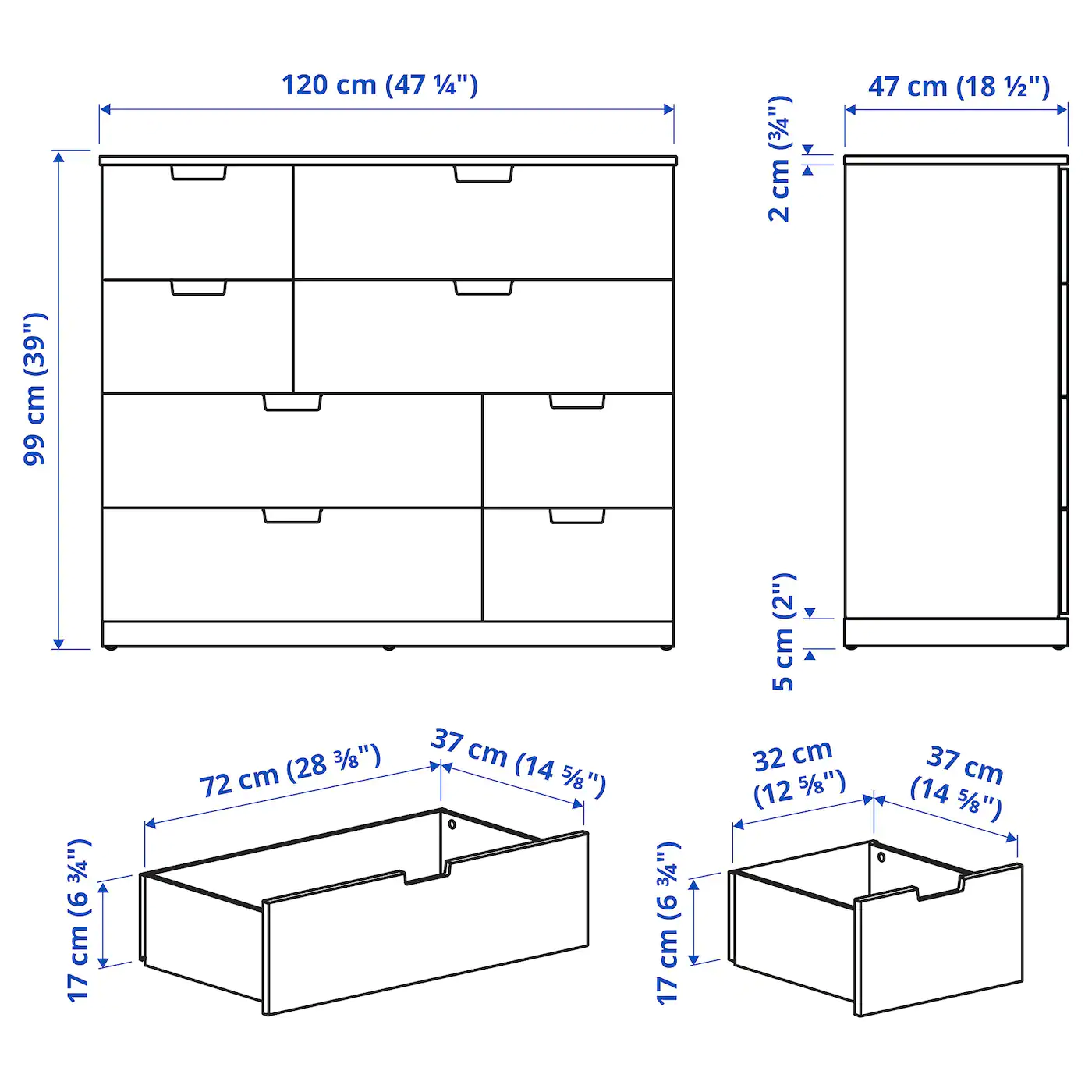 120 cm (47 ¼")

47 cm (18 ½")

2 cm (¾")

99 cm (39")

5 cm (2")

72 cm (28 ⅜")

37 cm (14 ⅝")

32 cm (12 ⅝")

37 cm (14 ⅝")

17 cm (6 ¾")

17 cm (6 ¾")