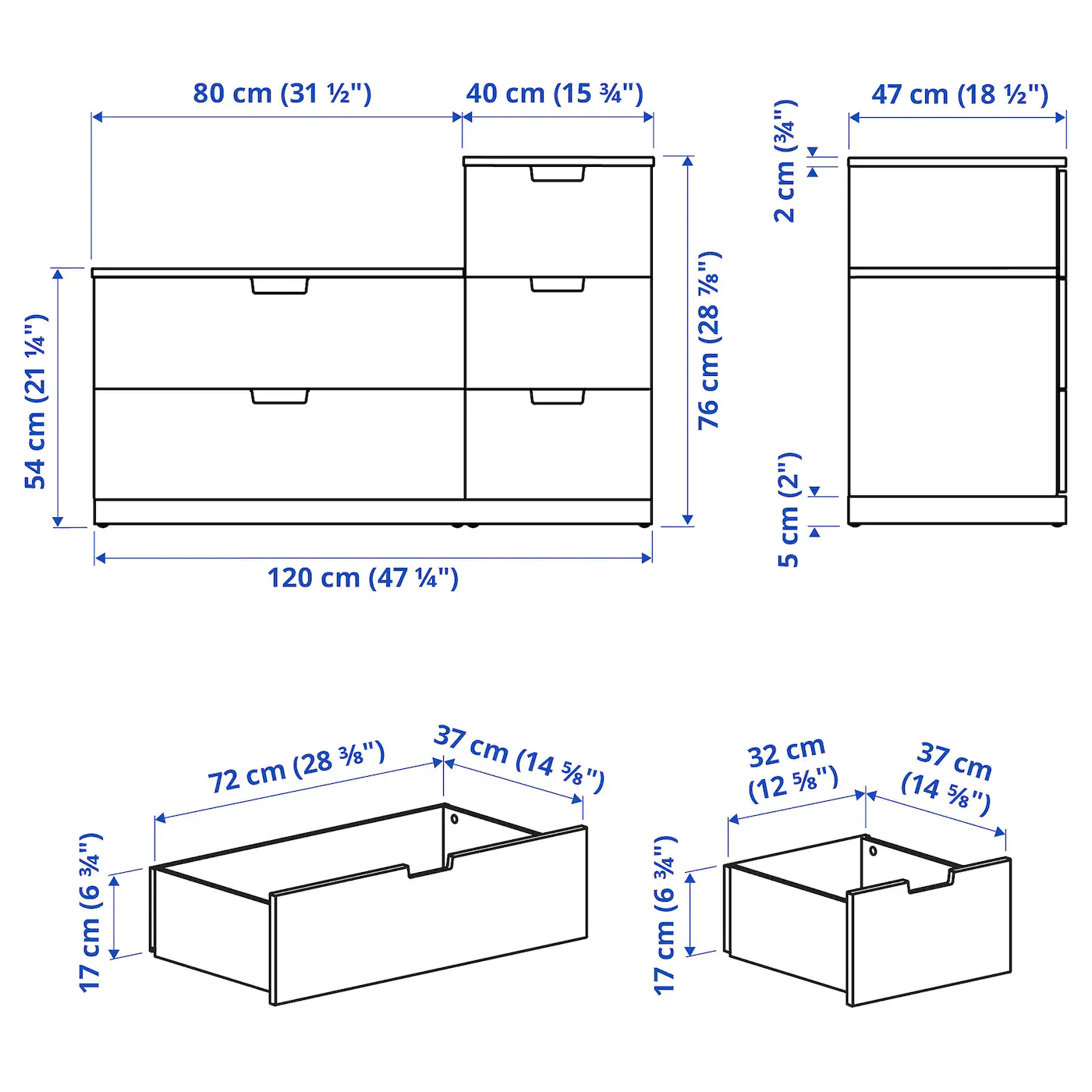 80 cm (31 ½")
40 cm (15 ¾")
47 cm (18 ½")
2 cm (¾")
54 cm (21 ¼")
76 cm (28 ⅞")
5 cm (2")
120 cm (47 ¼")

72 cm (28 ⅜")
37 cm (14 ⅝")
17 cm (6 ¾")
32 cm (12 ⅝")
37 cm (14 ⅝")
17 cm (6 ¾")