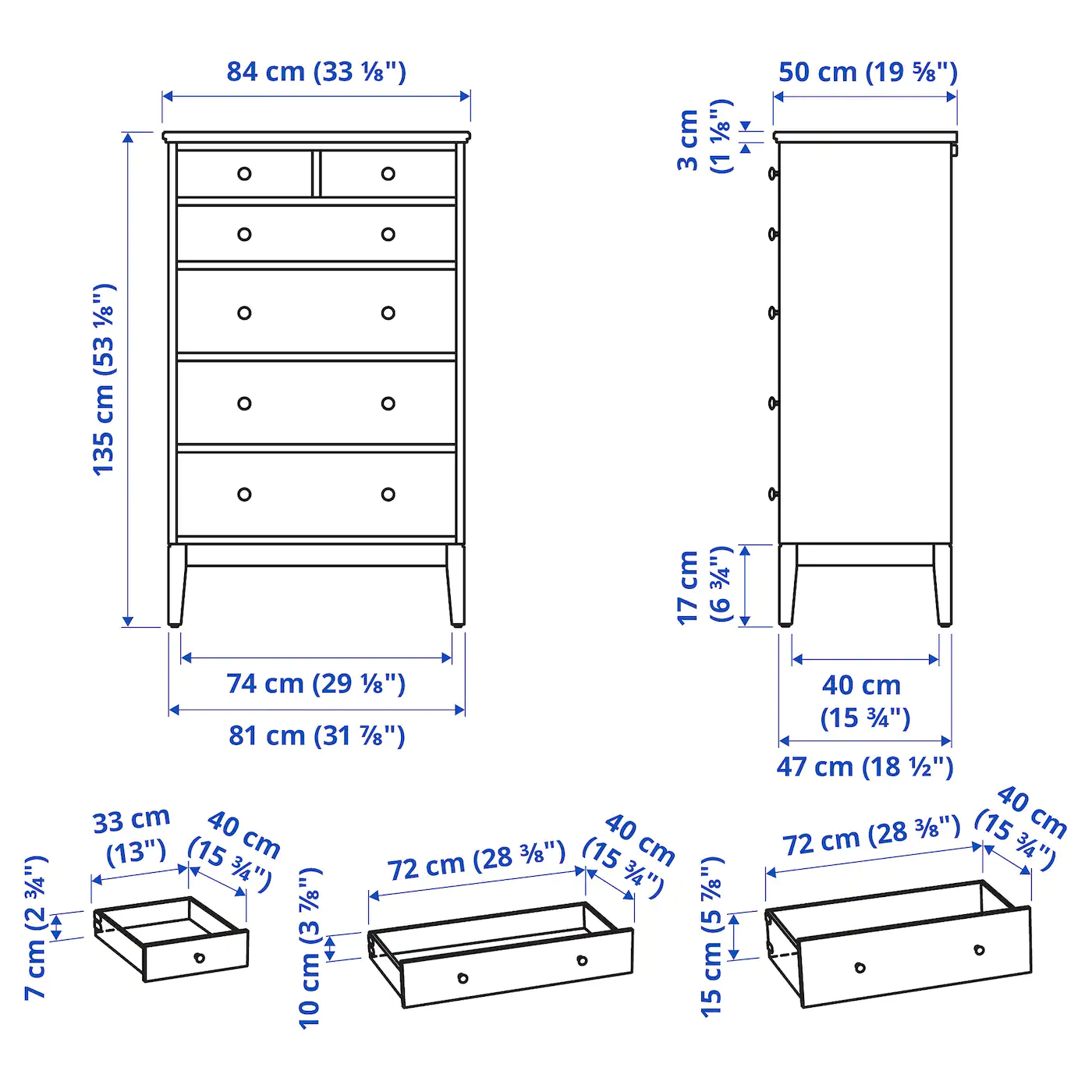 84 cm (33 ⅛")

135 cm (53 ⅛")

74 cm (29 ⅛")

81 cm (31 ⅞")

50 cm (19 ⅝")

3 cm (1 ⅛")

17 cm (6 ¾")

40 cm (15 ¾")

47 cm (18 ½")

33 cm (13")

40 cm (15 ¾")

7 cm (2 ¾")

72 cm (28 ⅜")

40 cm (15 ¾")

10 cm (3 ⅞")

72 cm (28 ⅜")

40 cm (15 ¾")

15 cm (5 ⅞")