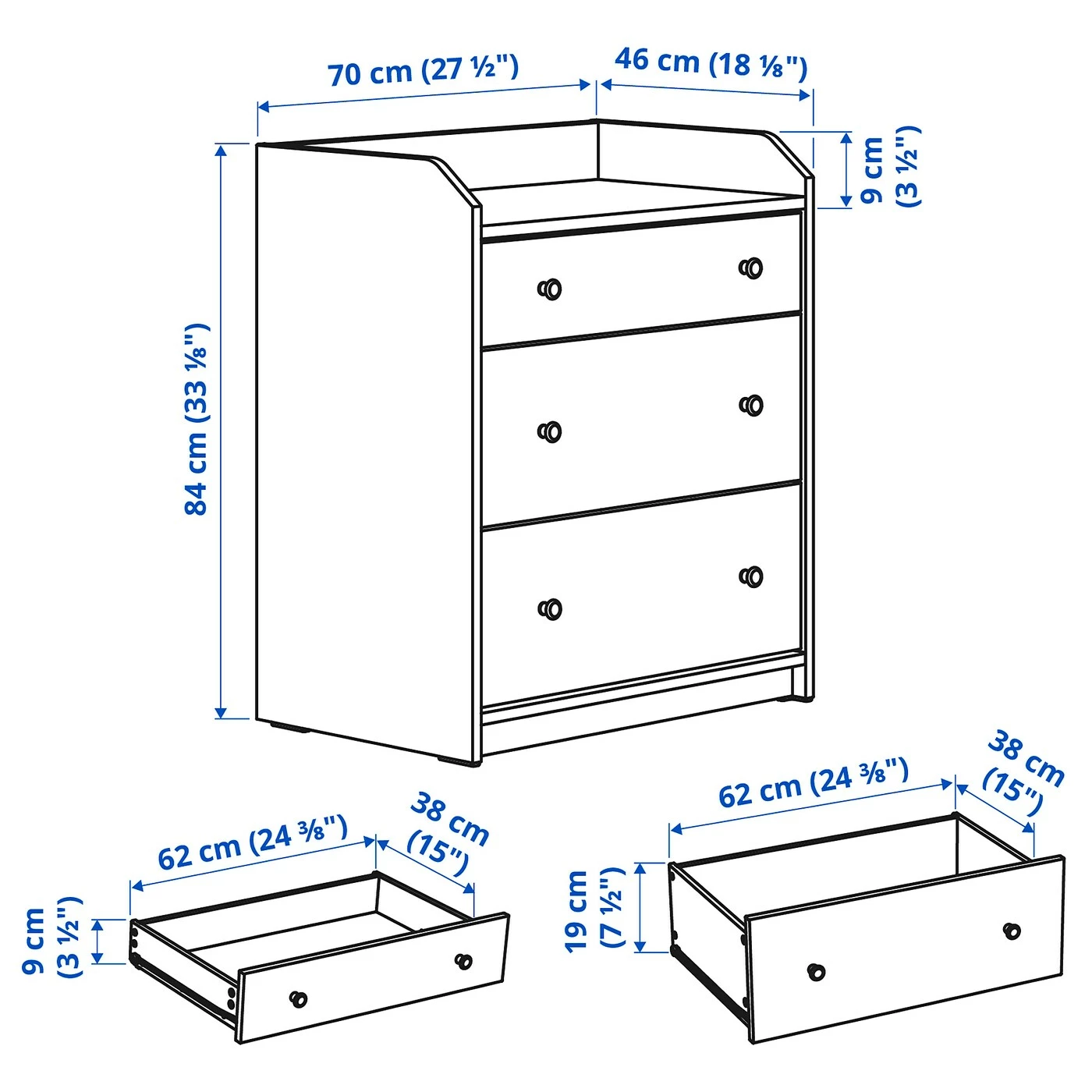 70 cm (27 ½")
46 cm (18 ⅛")
9 cm (3 ½")
84 cm (33 ⅛")
62 cm (24 ⅜")
38 cm (15")
9 cm (3 ½")
62 cm (24 ⅜")
38 cm (15")
19 cm (7 ½")